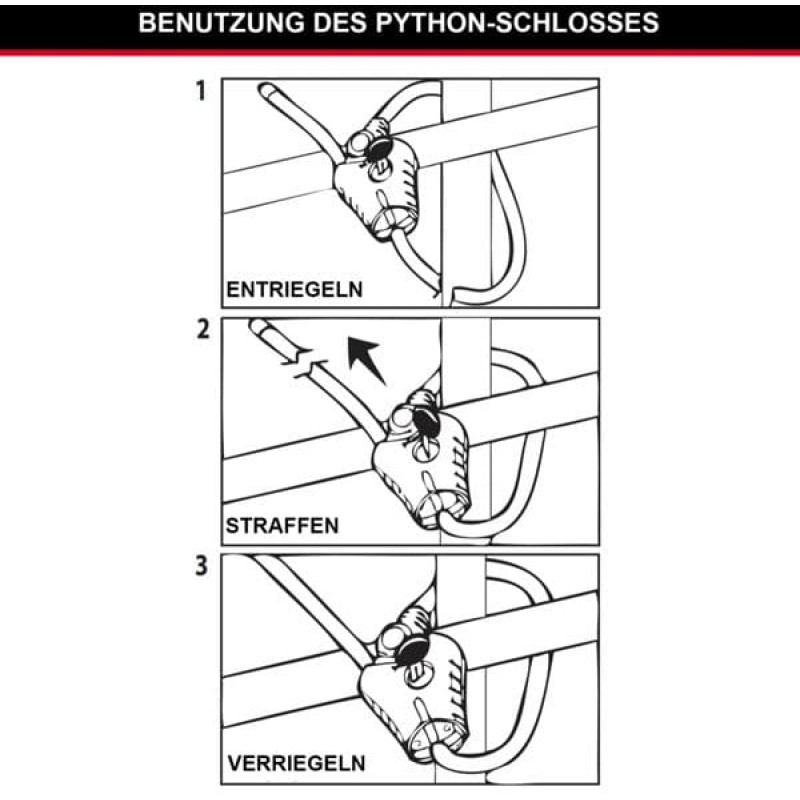 BENUTZUNG DES PYTHON-SCHLOSSES

1

ENTRIEGELN

2

STRAFFEN

3

VERRIEGELN