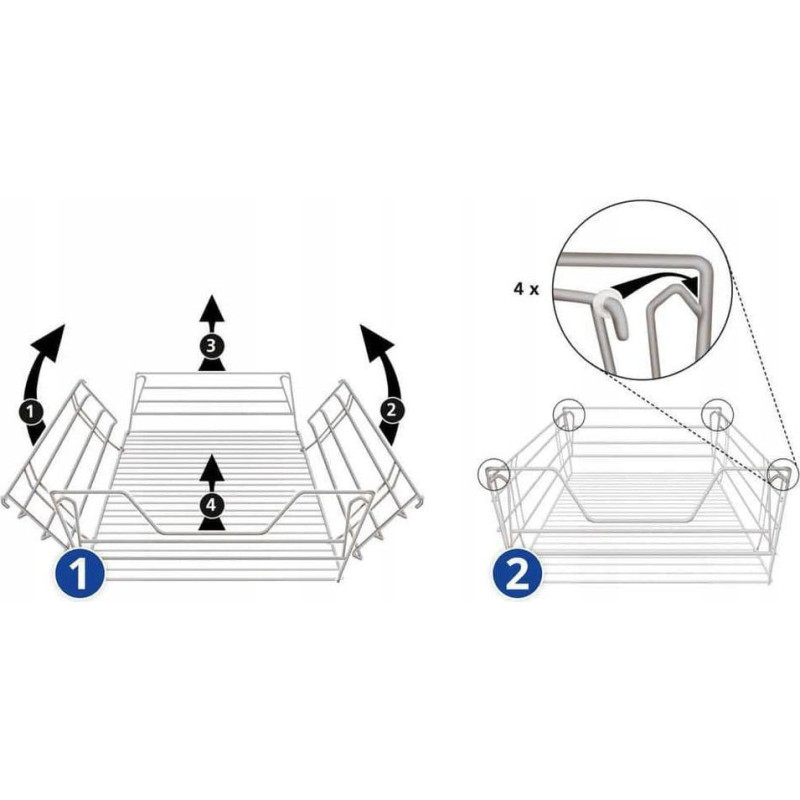 1
3
2
4
1

4 x
2