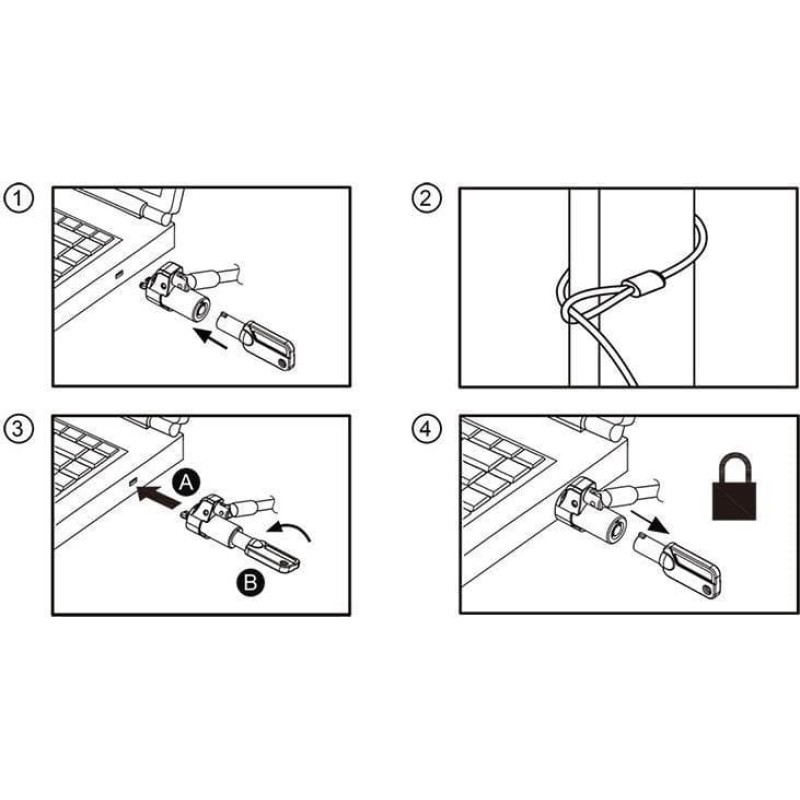 1

2

3

A

B

4