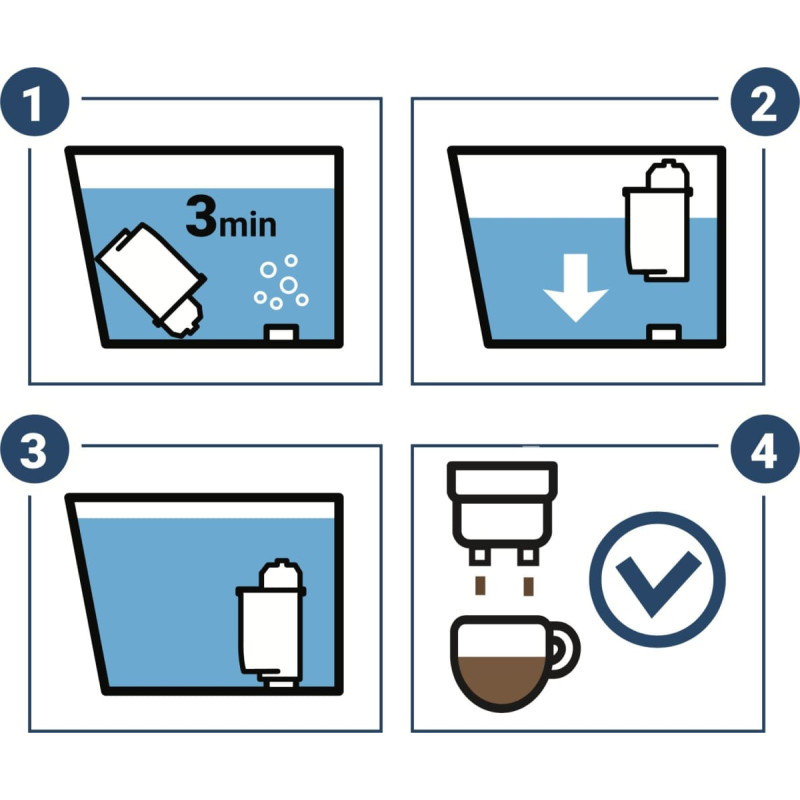 1

3min

2

3

4