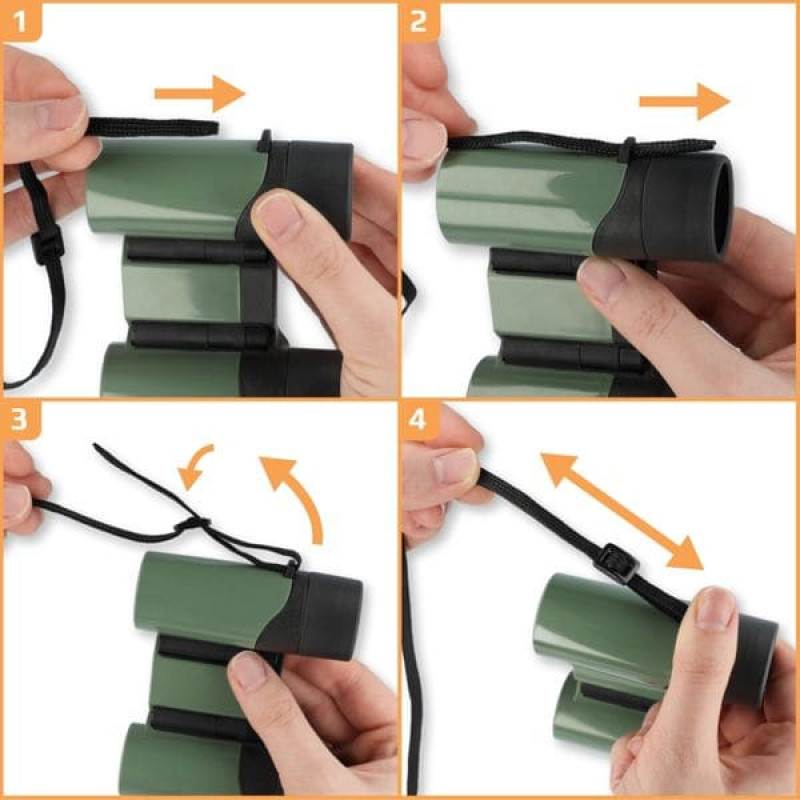 1

2

3

4