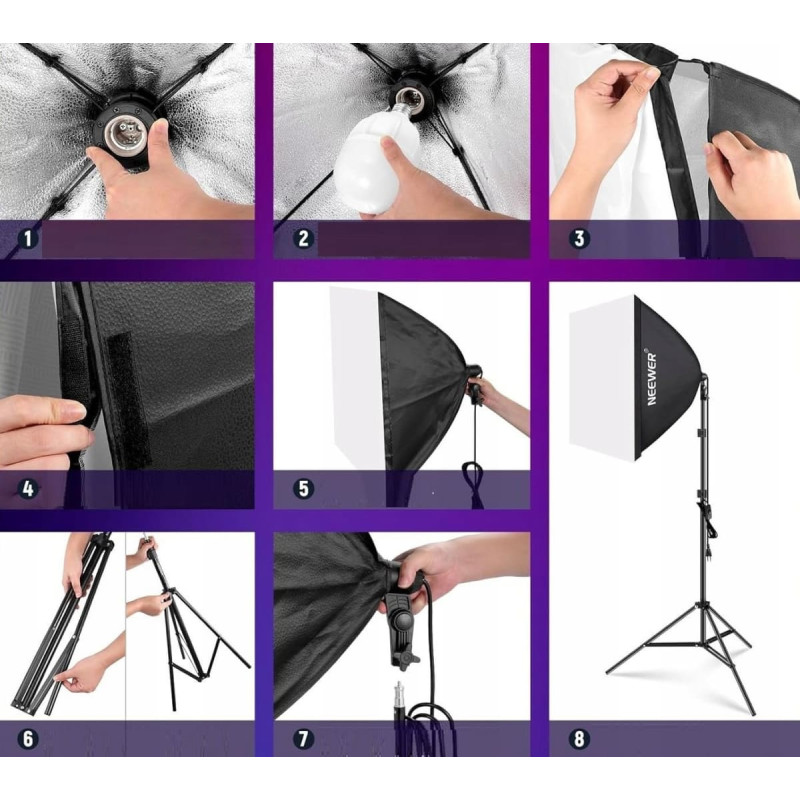 1

2

3

4

5

NEEWER

6

7

8