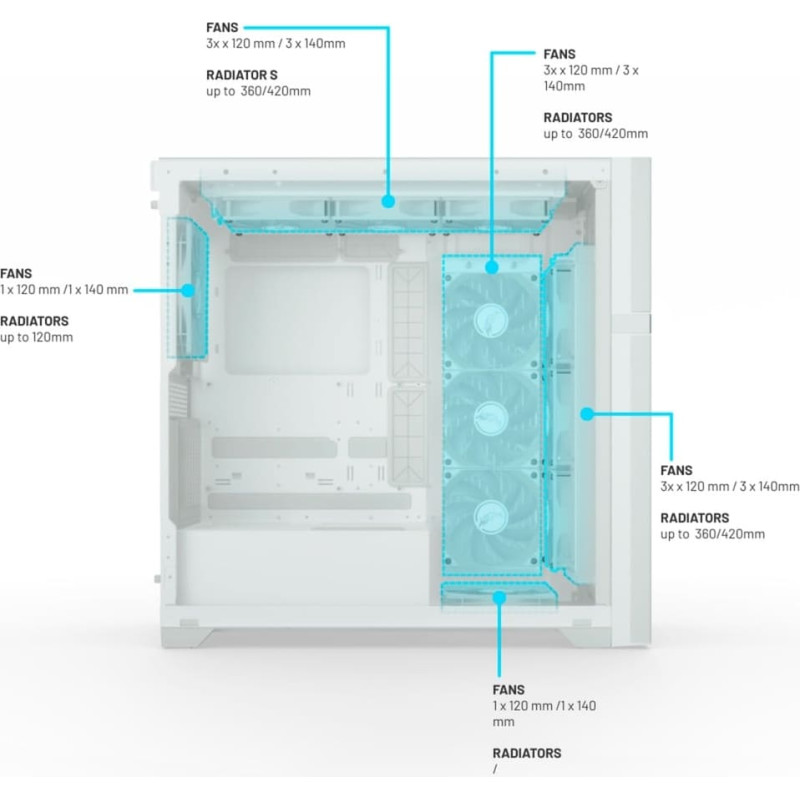 FANS
3x x 120 mm / 3 x 140mm

RADIATOR S
up to 360/420mm

FANS
3x x 120 mm / 3 x 140mm

RADIATORS
up to 360/420mm

FANS
1 x 120 mm /1 x 140 mm

RADIATORS
up to 120mm

FANS
3x x 120 mm / 3 x 140mm

RADIATORS
up to 360/420mm

FANS
1 x 120 mm /1 x 140 mm

RADIATORS
/