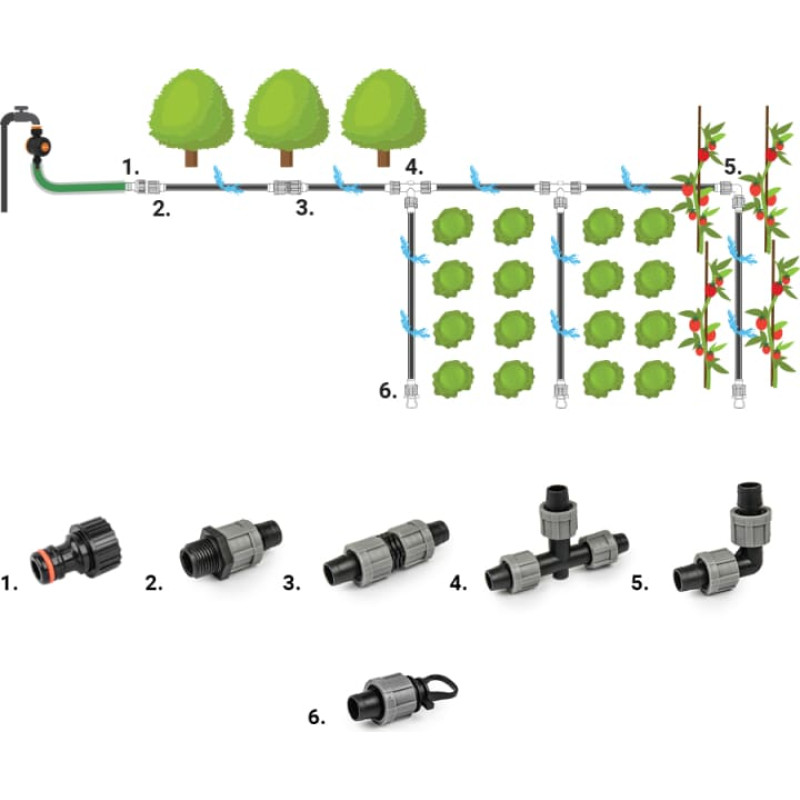 1.
2.
3.
4.
5.
6.

1.
2.
3.
4.
5.
6.