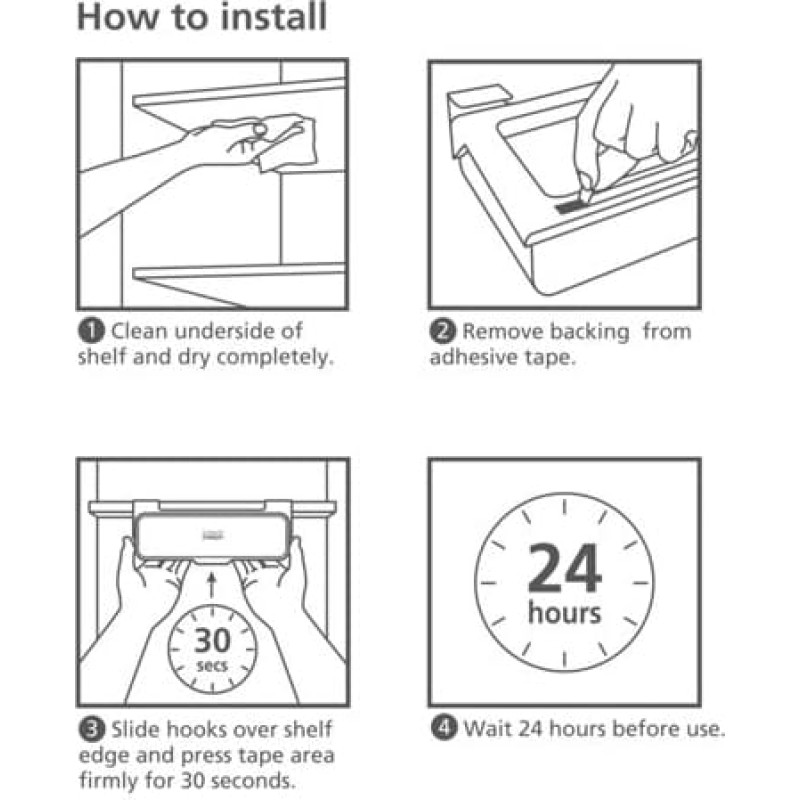 How to install

1 Clean underside of shelf and dry completely.

2 Remove backing from adhesive tape.

30 secs

3 Slide hooks over shelf edge and press tape area firmly for 30 seconds.

24 hours

4 Wait 24 hours before use.